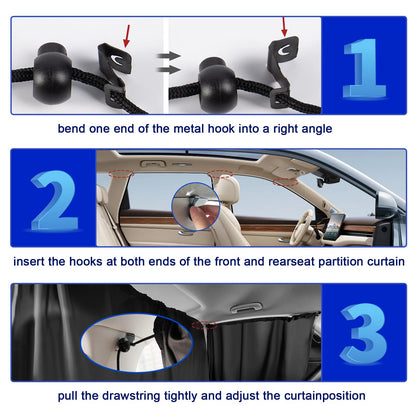 1

bend one end of the metal hook into a right angle

2

insert the hooks at both ends of the front and rearseat partition curtain

3

pull the drawstring tightly and adjust the curtainposition