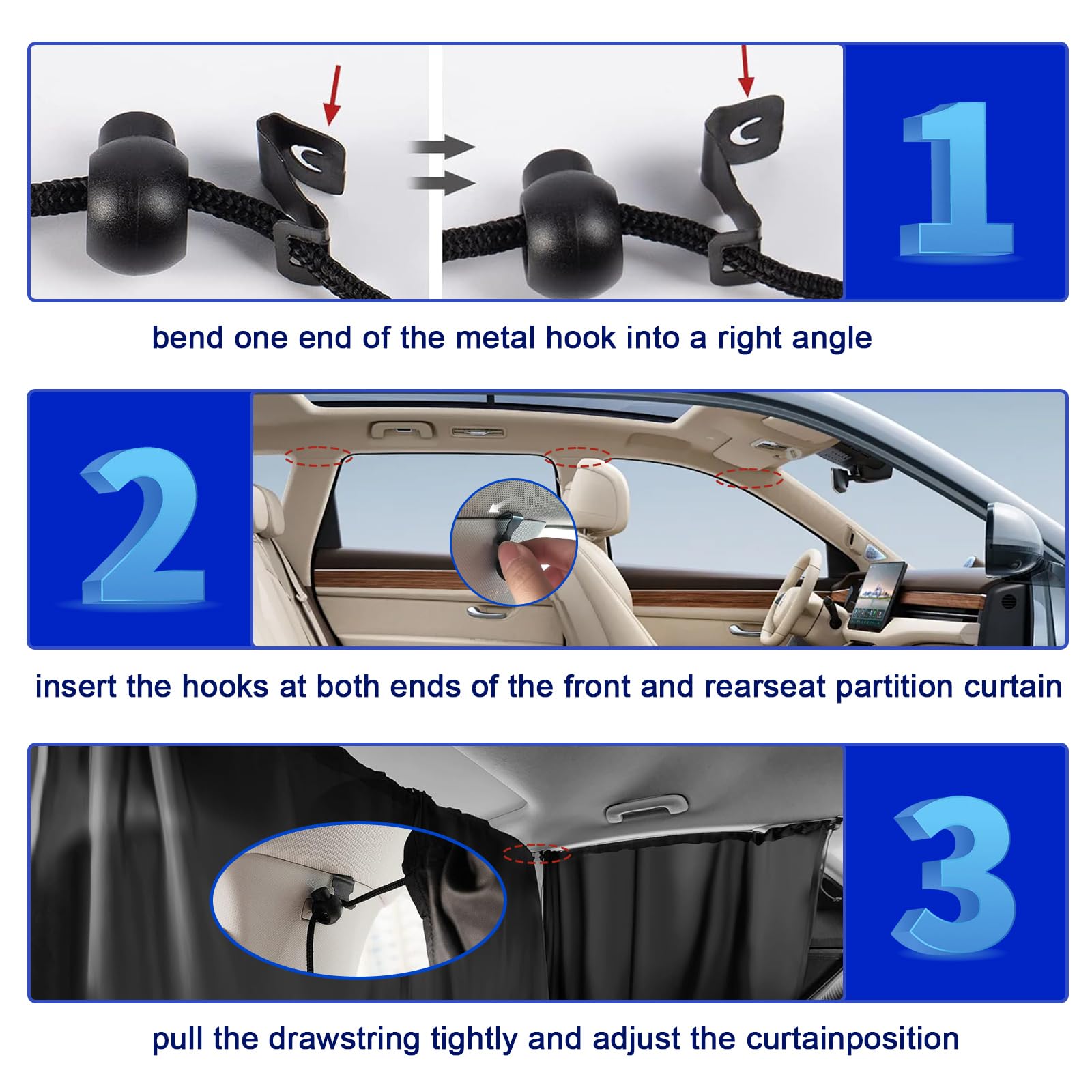 1

bend one end of the metal hook into a right angle

2

insert the hooks at both ends of the front and rearseat partition curtain

3

pull the drawstring tightly and adjust the curtainposition