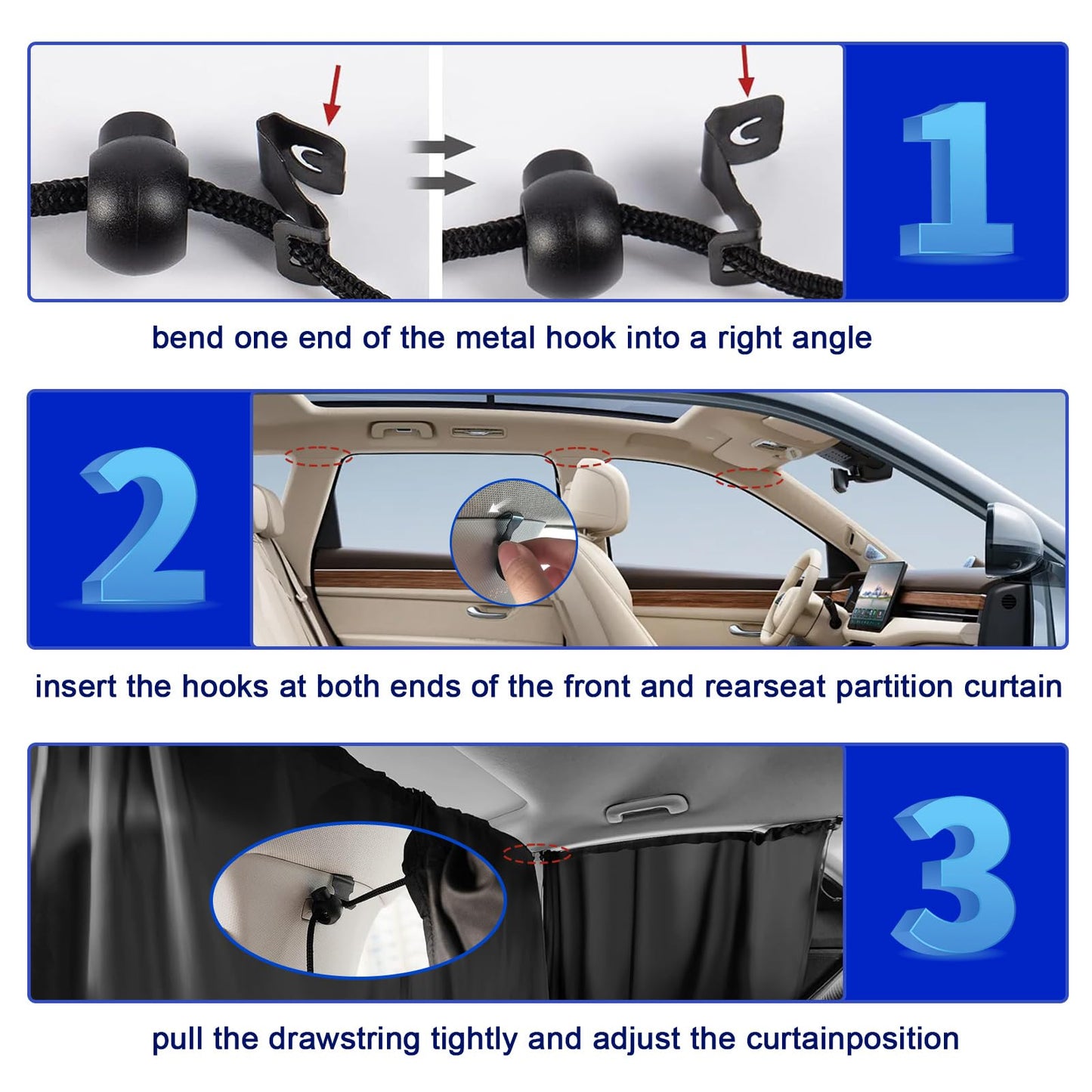 1

bend one end of the metal hook into a right angle

2

insert the hooks at both ends of the front and rearseat partition curtain

3

pull the drawstring tightly and adjust the curtainposition