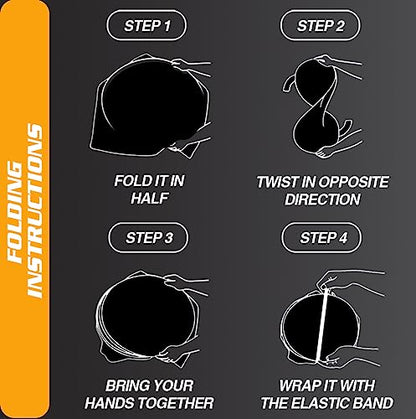 FOLDING INSTRUCTIONS

STEP 1

FOLD IT IN HALF

STEP 2

TWIST IN OPPOSITE DIRECTION

STEP 3

BRING YOUR HANDS TOGETHER

STEP 4

WRAP IT WITH THE ELASTIC BAND