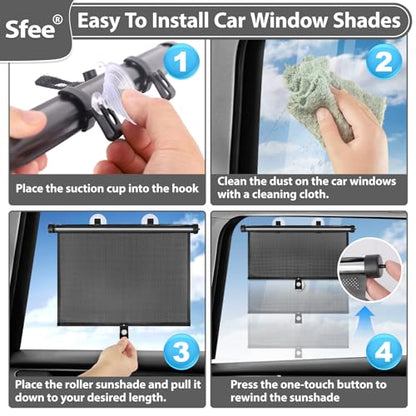 Sfee®

Easy To Install Car Window Shades

1

Place the suction cup into the hook

2

Clean the dust on the car windows with a cleaning cloth.

3

Place the roller sunshade and pull it down to your desired length.

4

Press the one-touch button to rewind the sunshade