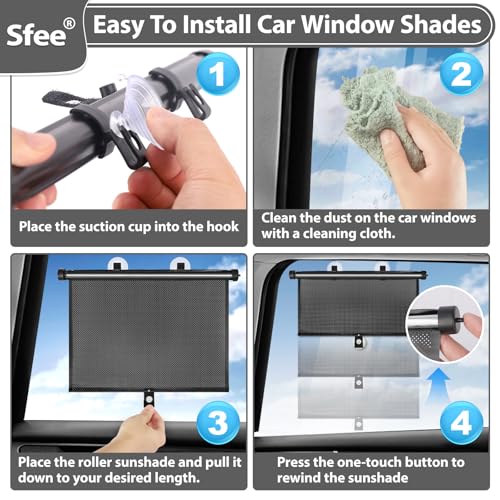 Sfee®

Easy To Install Car Window Shades

1

Place the suction cup into the hook

2

Clean the dust on the car windows with a cleaning cloth.

3

Place the roller sunshade and pull it down to your desired length.

4

Press the one-touch button to rewind the sunshade